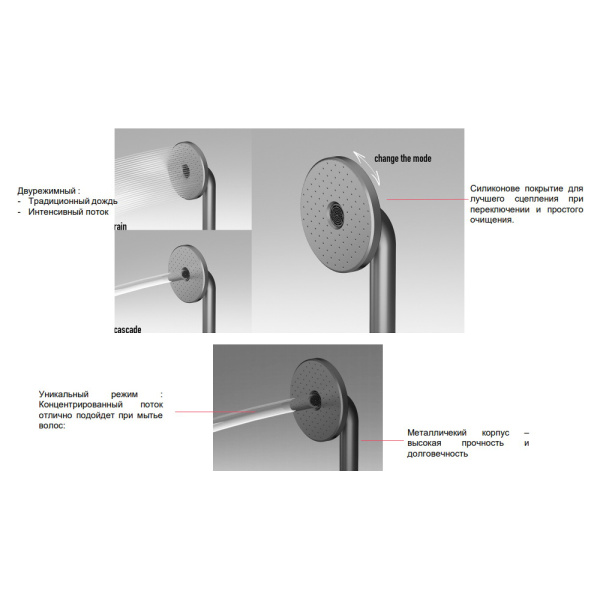 Двурежимный :
- Традиционный дождь
- Интенсивный поток

rain

cascade

change the mode

Силиконове покрытие для лучшего сцепления при переключении и простого очищения.

Уникальный режим : Концентрированный поток отлично подойдет при мытье волос:

Металличекий корпус – высокая прочность и долговечность