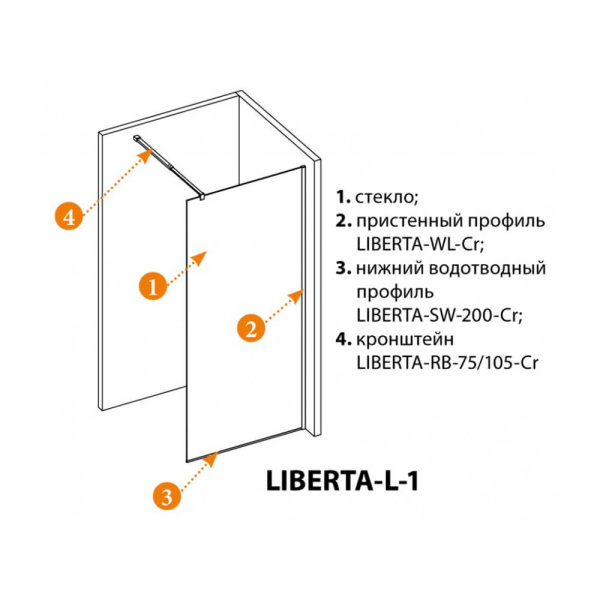 4

1

2

3

1. стекло;
2. пристенный профиль LIBERTA-WL-Cr;
3. нижний водотводный профиль LIBERTA-SW-200-Cr;
4. кронштейн LIBERTA-RB-75/105-Cr

LIBERTA-L-1